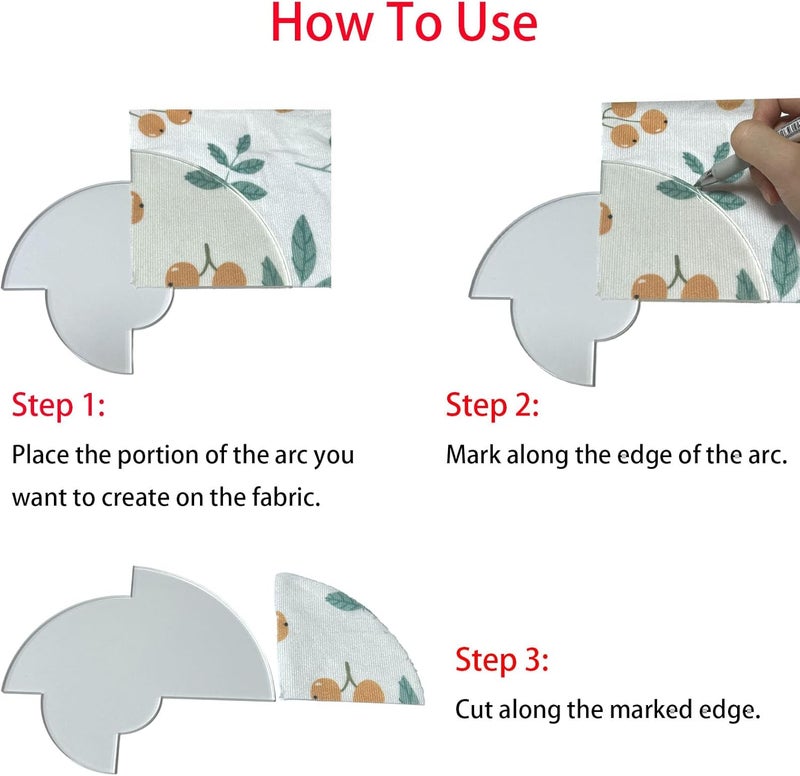 How To Use

Step 1:

Place the portion of the arc you want to create on the fabric.

Step 2:

Mark along the edge of the arc.

Step 3:

Cut along the marked edge.